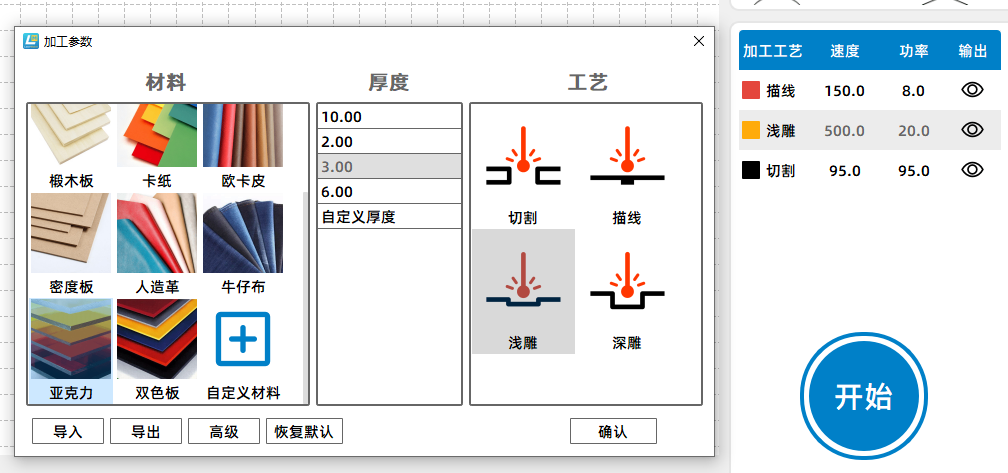 加工参数

材料

椴木板
卡纸
欧卡皮
密度板
人造革
牛仔布
亚克力
双色板
自定义材料

厚度

10.00
2.00
3.00
6.00
自定义厚度

工艺

切割
描线
浅雕
深雕

导入 导出 高级 恢复默认 确认

| 加工工艺 | 速度 | 功率 | 输出 |
|---|---|---|---|
| 描线 | 150.0 | 8.0 | |
| 浅雕 | 500.0 | 20.0 | |
| 切割 | 95.0 | 95.0 | |

开始