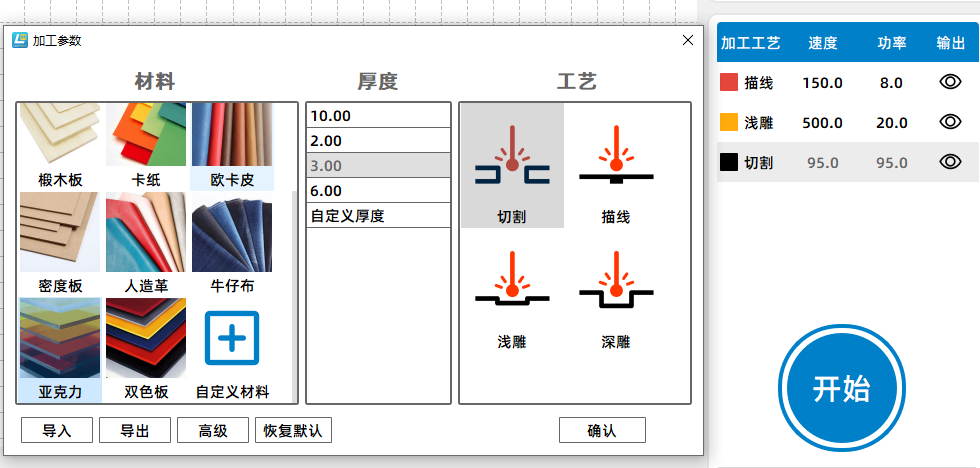 加工参数

材料

椴木板
卡纸
欧卡皮
密度板
人造革
牛仔布
亚克力
双色板
自定义材料

厚度

10.00
2.00
3.00
6.00
自定义厚度

工艺

切割
描线
浅雕
深雕

导入
导出
高级
恢复默认
确认

| 加工工艺 | 速度 | 功率 | 输出 |
|---|---|---|---|
| 描线 | 150.0 | 8.0 | |
| 浅雕 | 500.0 | 20.0 | |
| 切割 | 95.0 | 95.0 | |

开始