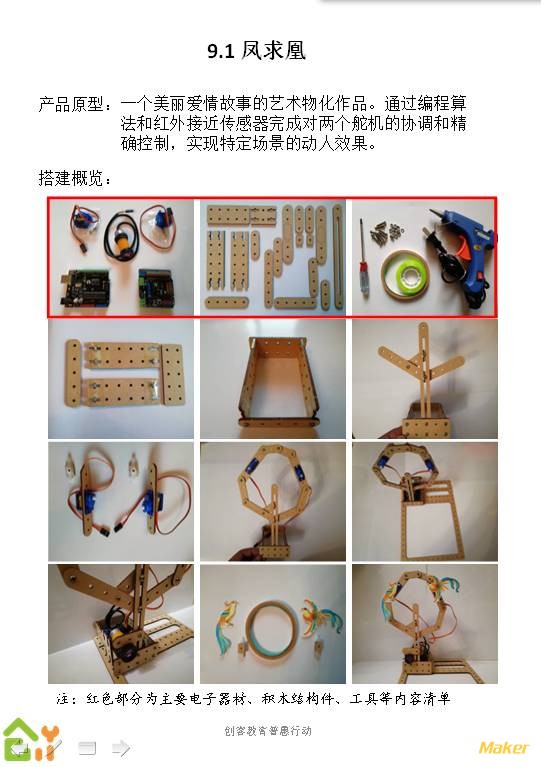 9.1 凤求凰

产品原型：一个美丽爱情故事的艺术物化作品。通过编程算法和红外接近传感器完成对两个舵机的协调和精确控制，实现特定场景的动人效果。

搭建概览：

注：红色部分为主要电子器材、积木结构件、工具等内容清单

创客教育普惠行动

Maker